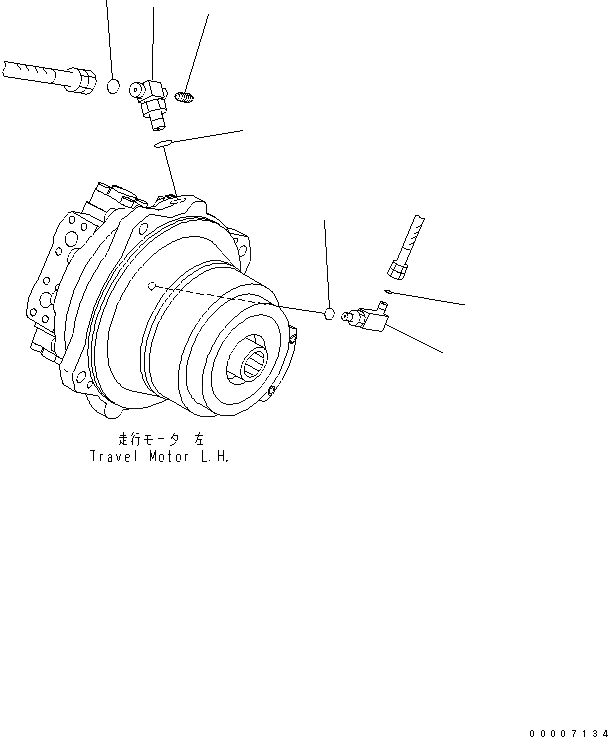 走行モータ 左
Travel Motor L.H.

00007134