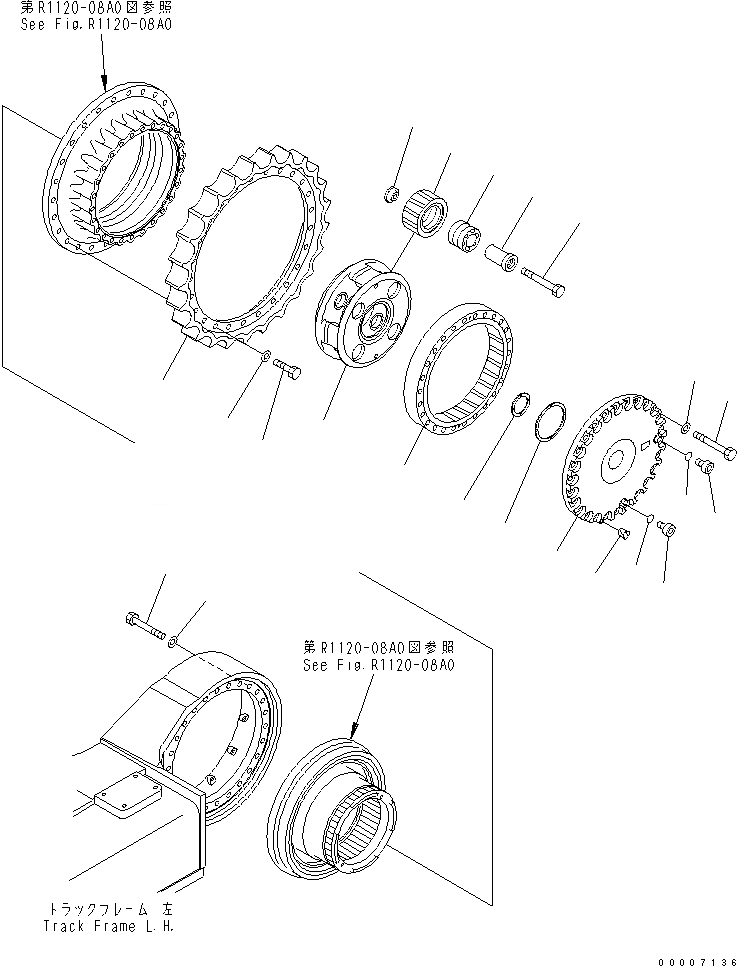 第R1120-08A0図参照
See Fig.R1120-08A0

第R1120-08A0図参照
See Fig.R1120-08A0

トラックフレーム 左
Track Frame L.H.

00007136