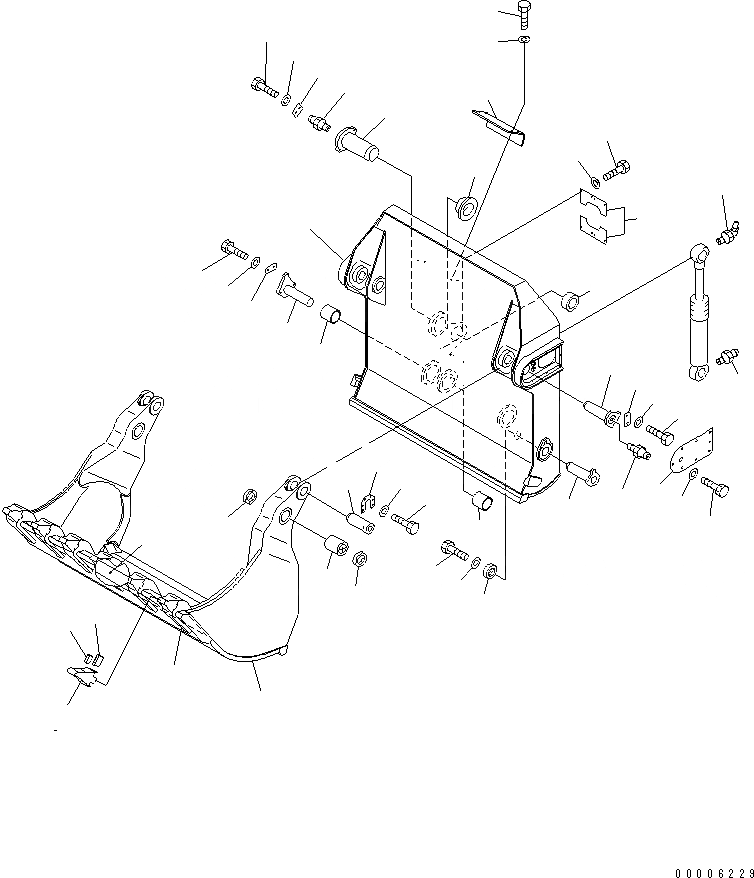 00006229