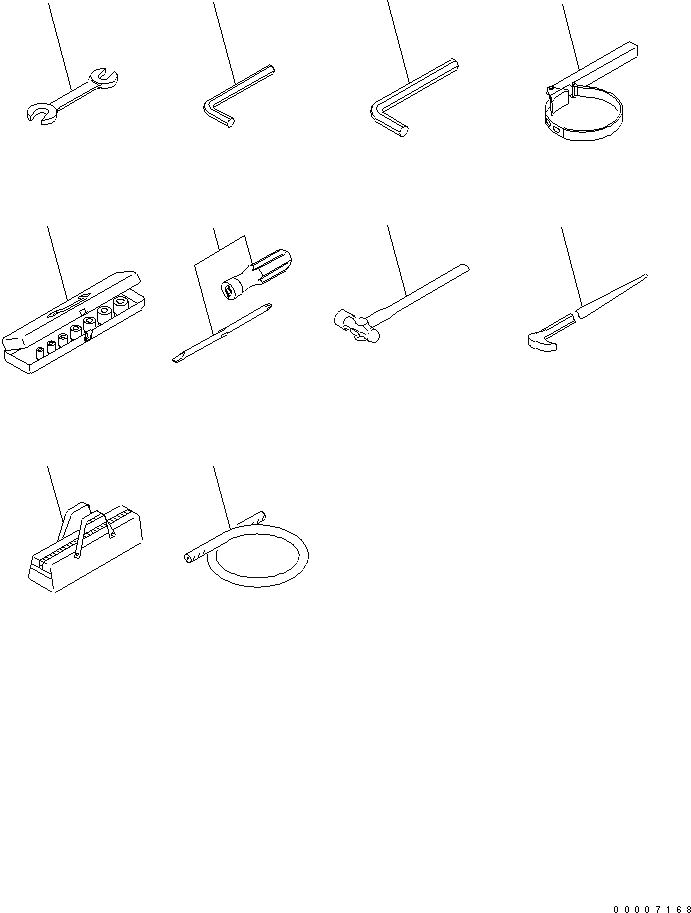 00007168