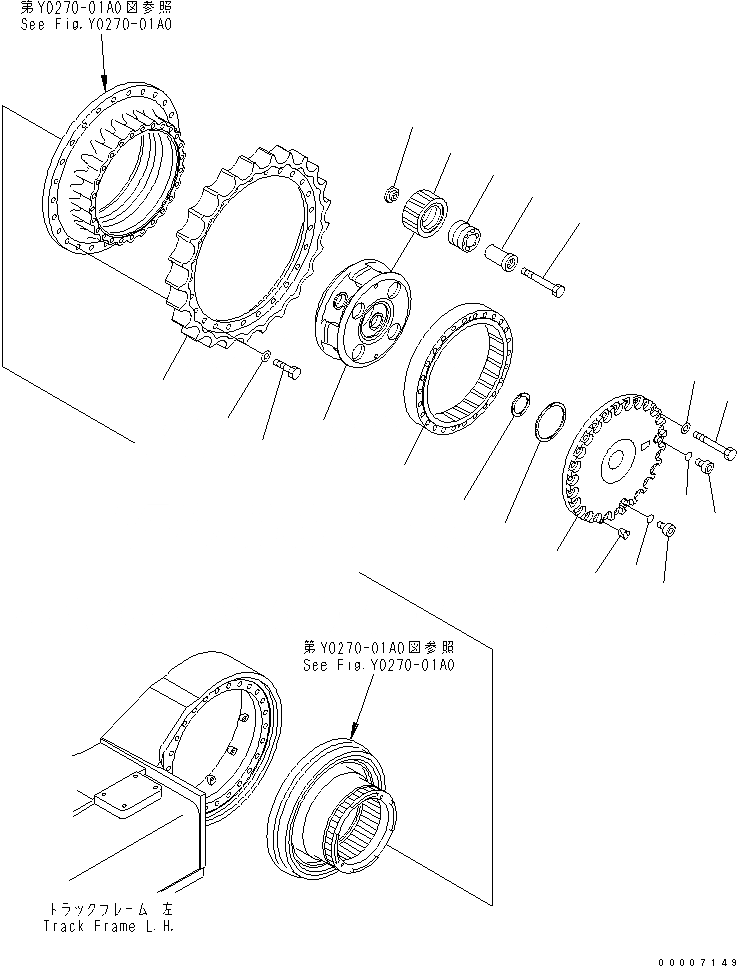 第Y0270-01A0図参照
See Fig.Y0270-01A0

第Y0270-01A0図参照
See Fig.Y0270-01A0

トラックフレーム 左
Track Frame L.H.

00007149