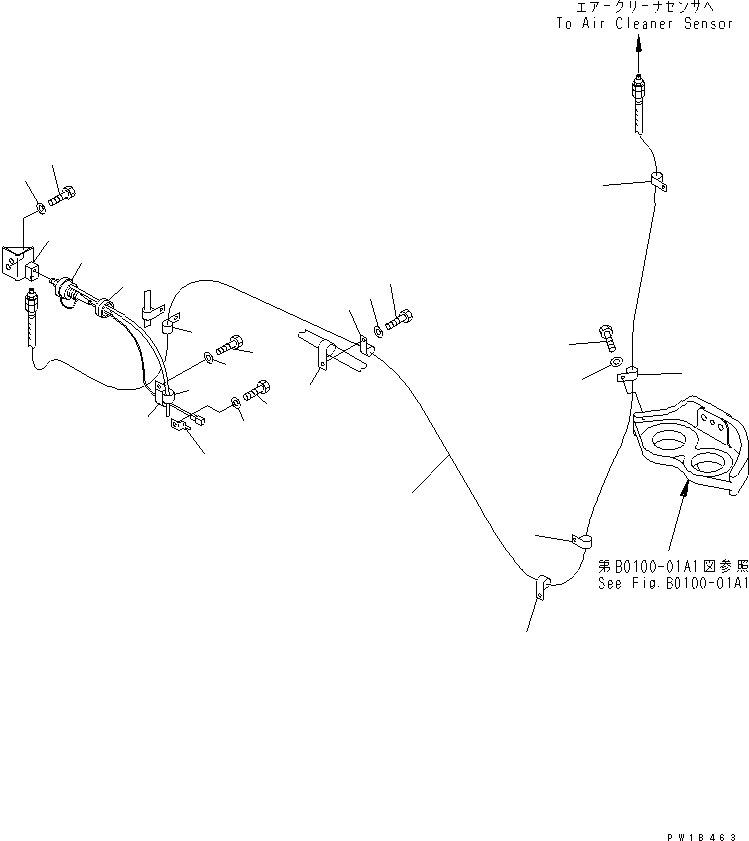 エアークリーナセンサへ
To Air Cleaner Sensor

第B0100-01A1図参照
See Fig.B0100-01A1

PW18463