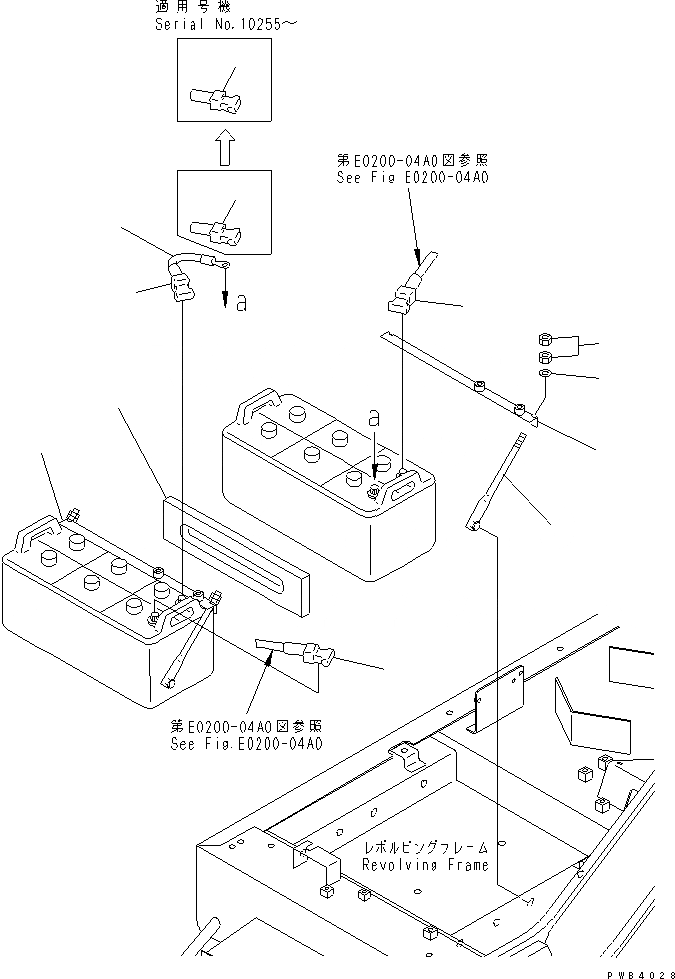 適用号機
Serial No.10255～

第E0200-04A0図参照
See Fig E0200-04A0

a

a

第E0200-04A0図参照
See Fig.E0200-04A0

レボルビングフレーム
Revolving Frame

PWB4028