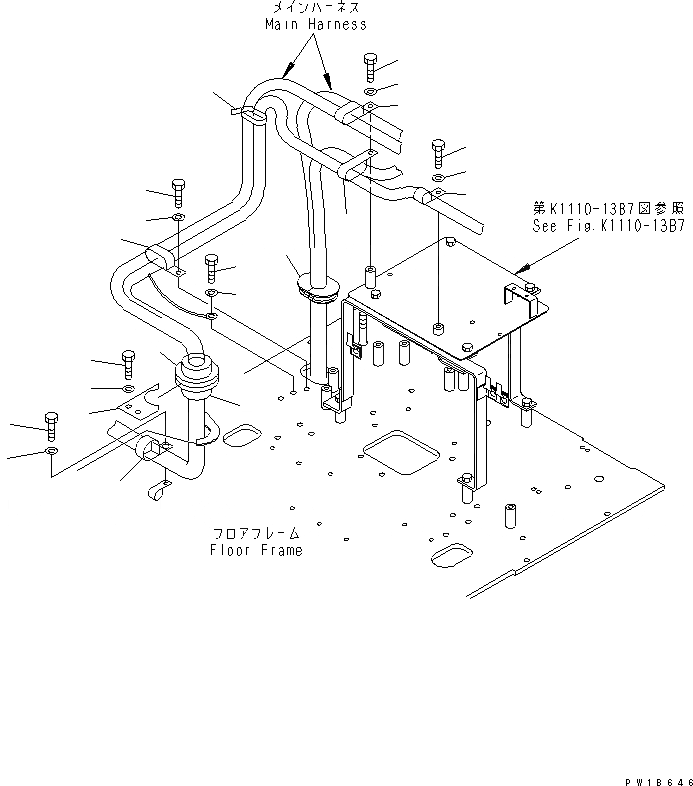 メインハーネス
Main Harness

第K1110-13B7図参照
See Fig.K1110-13B7

フロアフレーム
Floor Frame

PW18646