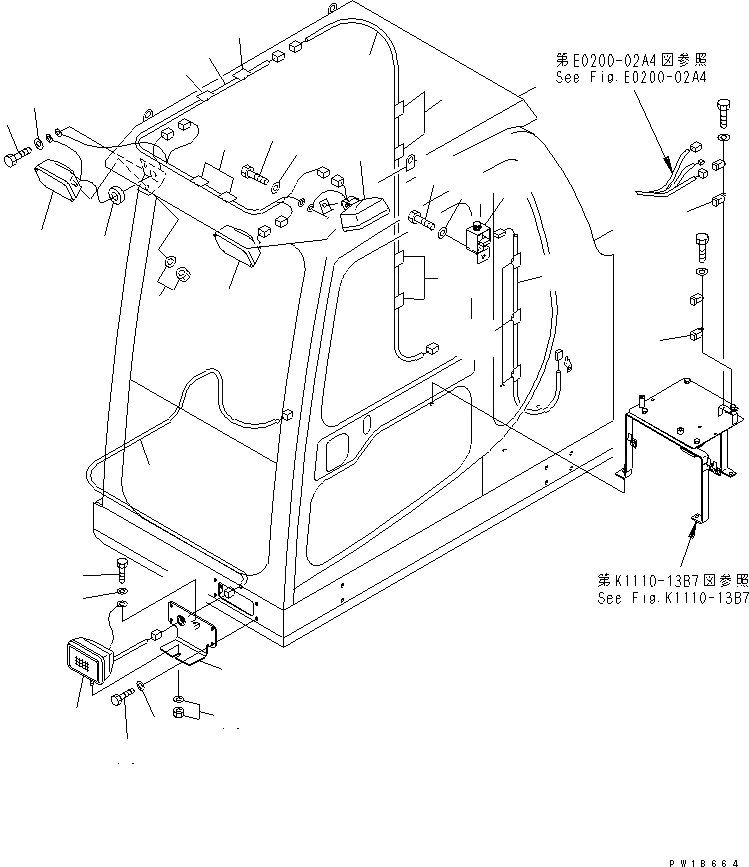 第E0200-02A4図参照
See Fig.E0200-02A4

第K1110-13B7図参照
See Fig.K1110-13B7

PW18664