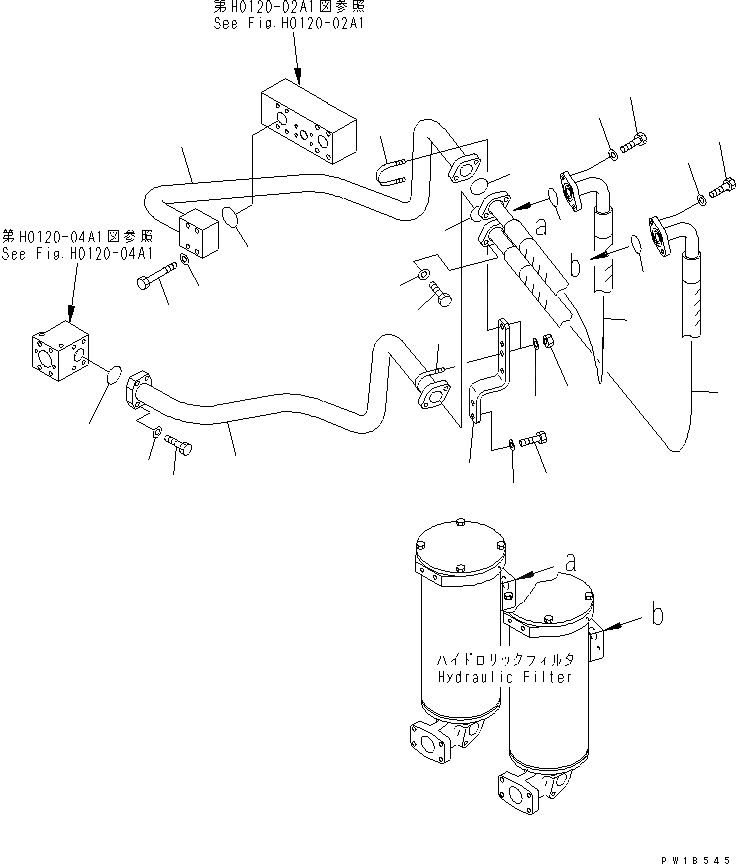 第H0120-02A1図参照
See Fig.H0120-02A1

第H0120-04A1図参照
See Fig.H0120-04A1

a

b

a

b

ハイドロリックフィルタ
Hydraulic Filter

PW18545