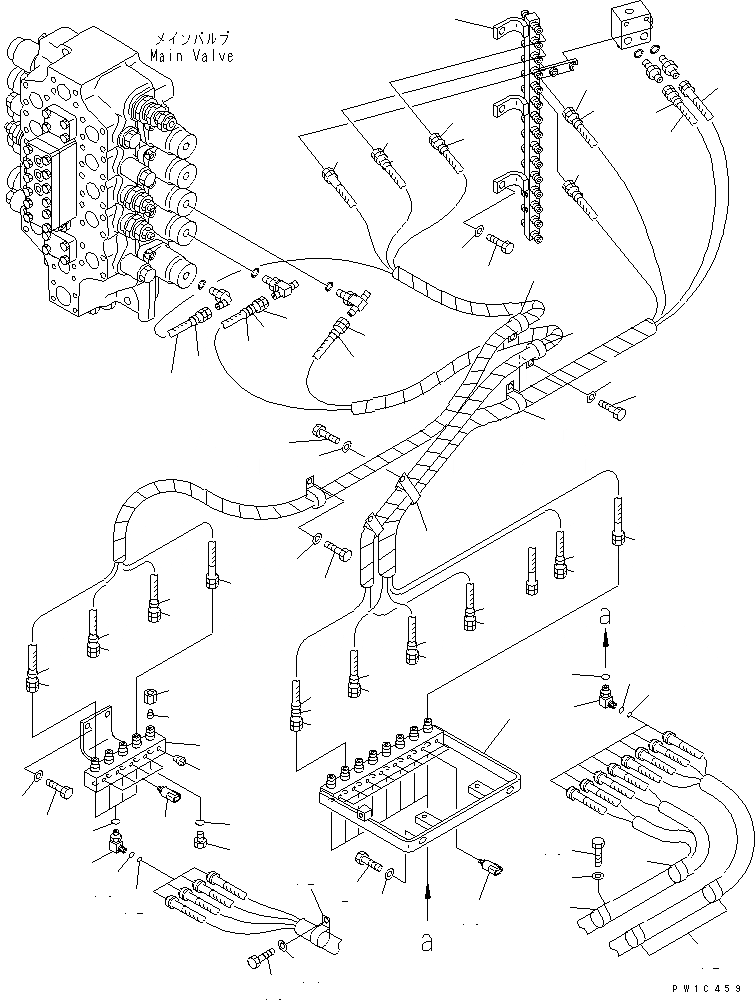 メインバルブ
Main Valve

a

a

PW1C459