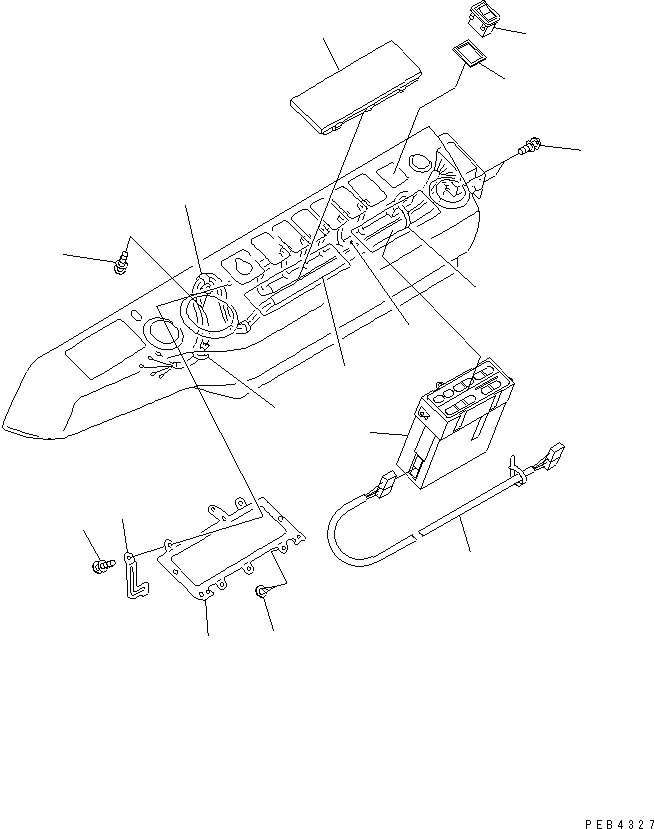 PEB4327