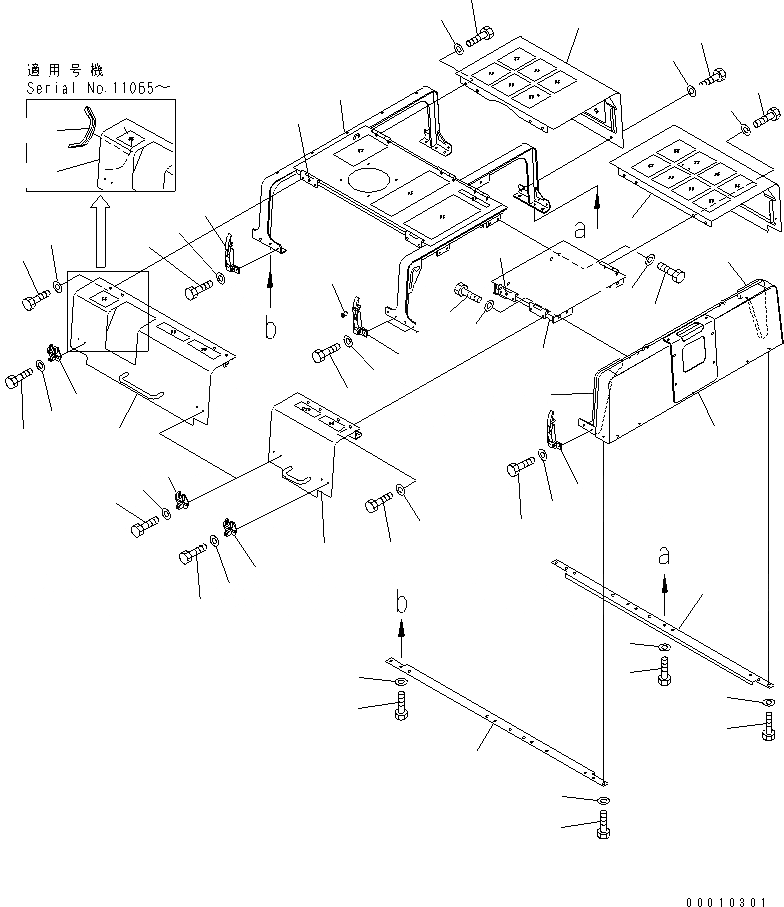 適用号機
Serial No.11065～

a

b

a

b

00010301