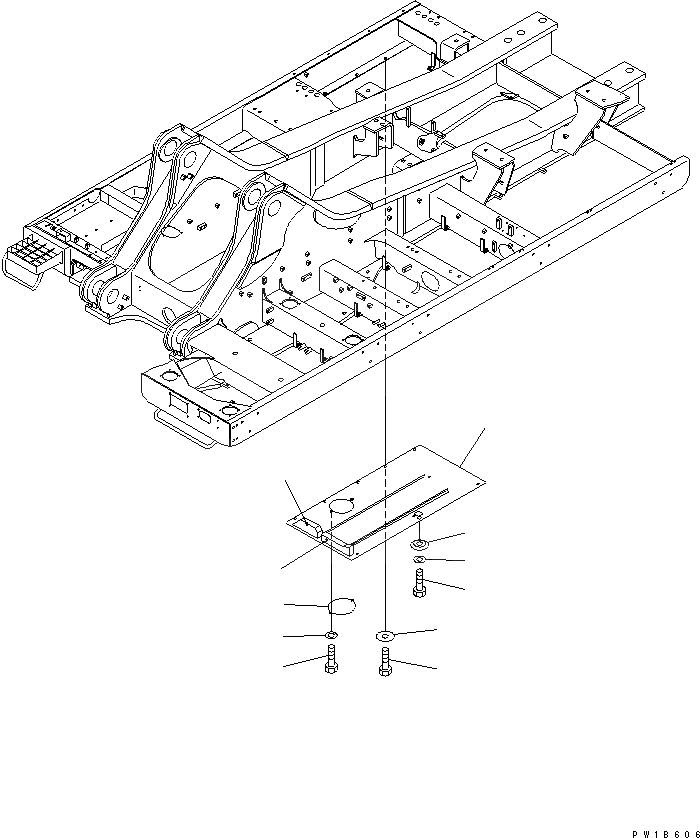 PW1B606