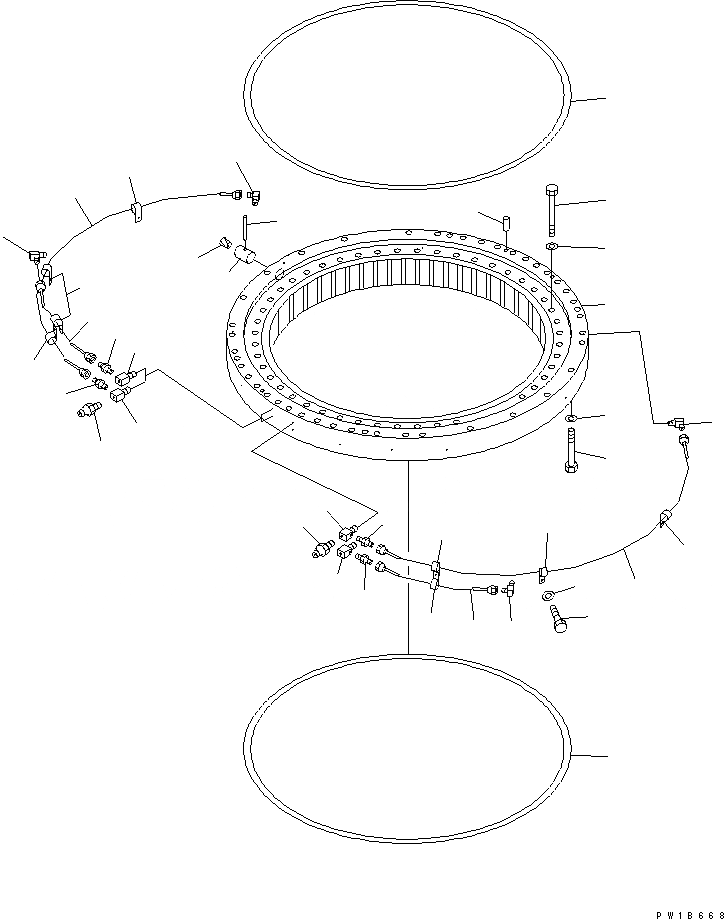 PW1B668