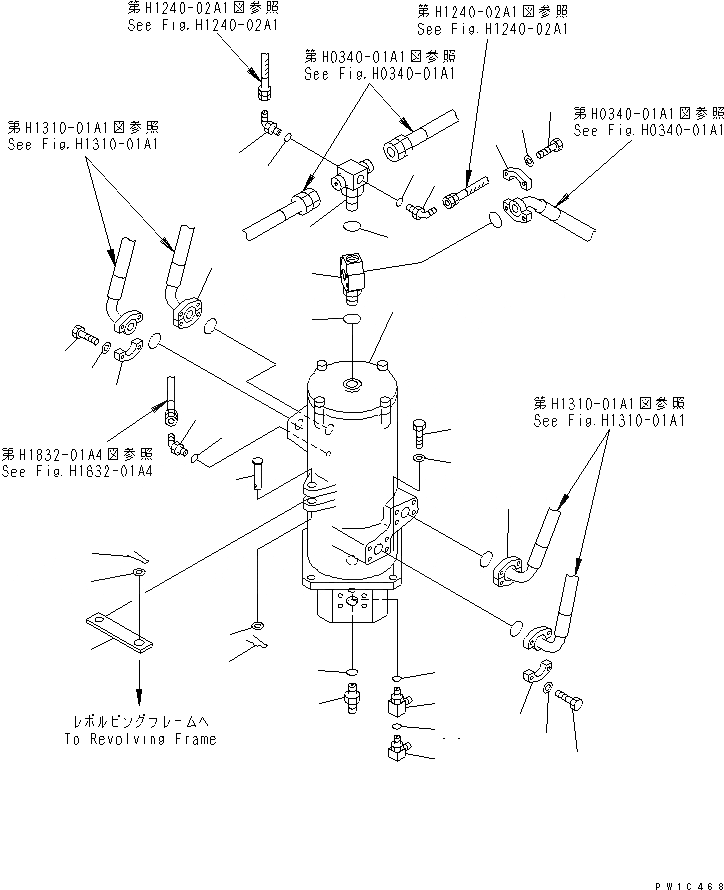 第H1240-02A1図参照
See Fig.H1240-02A1

第H1240-02A1図参照
See Fig.H1240-02A1

第H0340-01A1図参照
See Fig.H0340-01A1

第H0340-01A1図参照
See Fig.H0340-01A1

第H1310-01A1図参照
See Fig.H1310-01A1

第H1832-01A4図参照
See Fig.H1832-01A4

第H1310-01A1図参照
See Fig.H1310-01A1

レボルビングフレームへ
To Revolving Frame

PW1C468