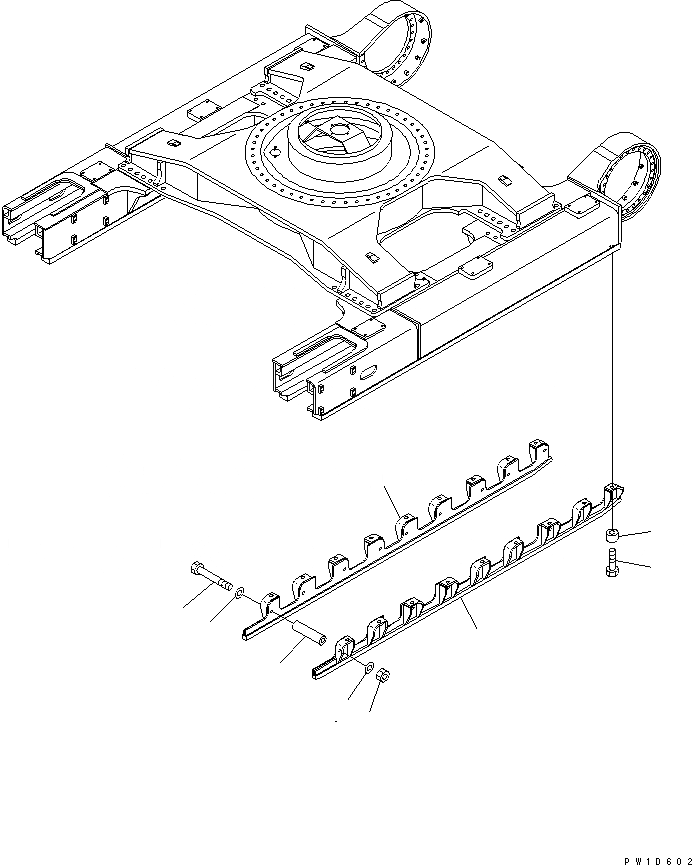 PW1D602