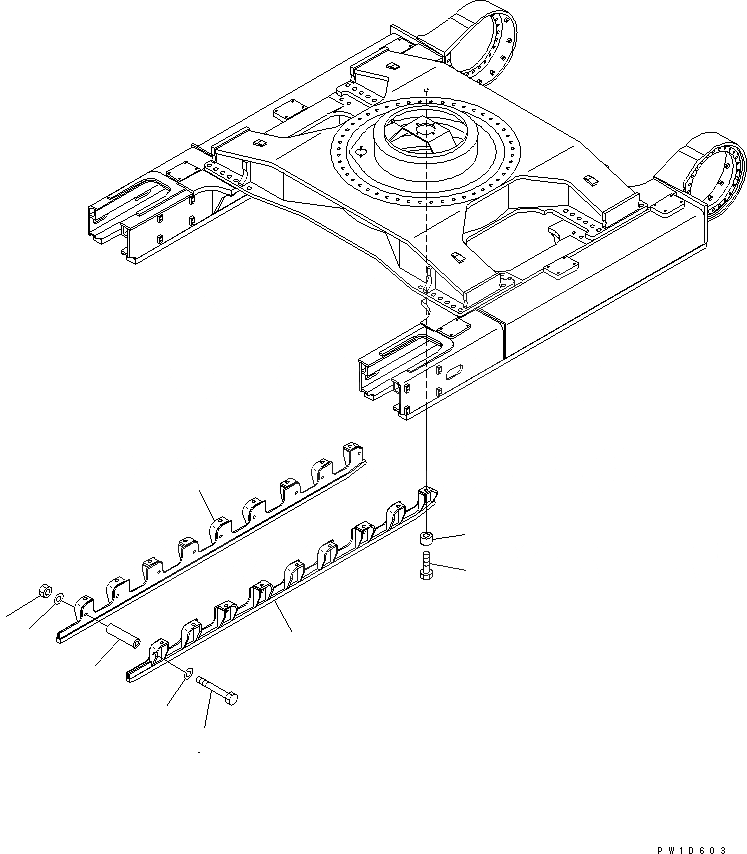 PW1D603