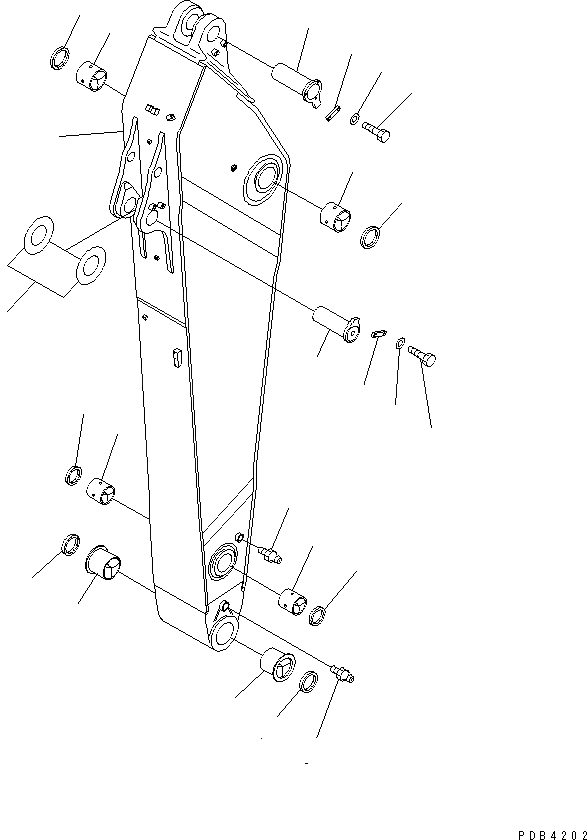 PDB4202