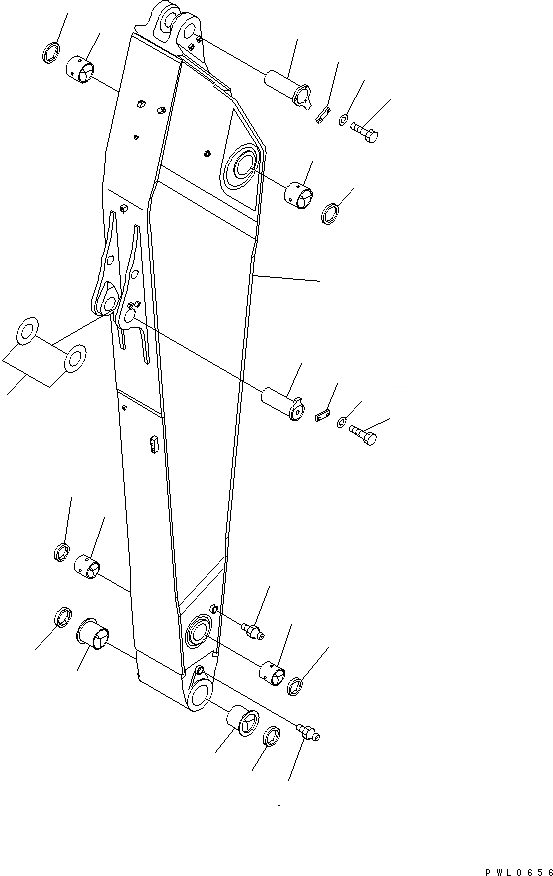 PWL0656