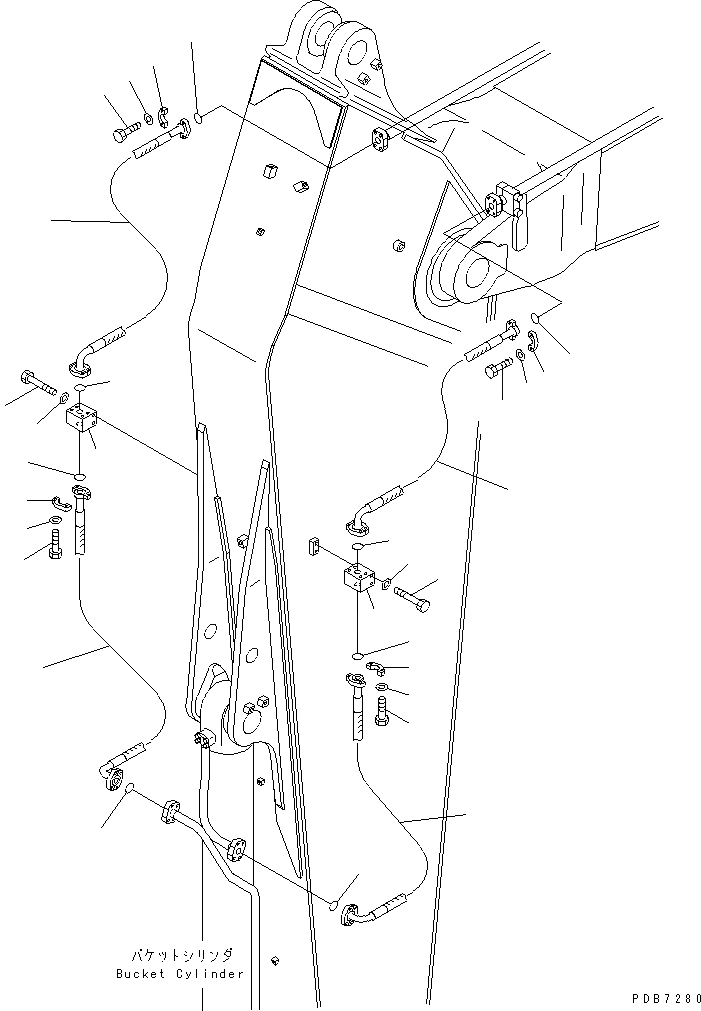 バケットシリンダ
Bucket Cylinder

PDB7280