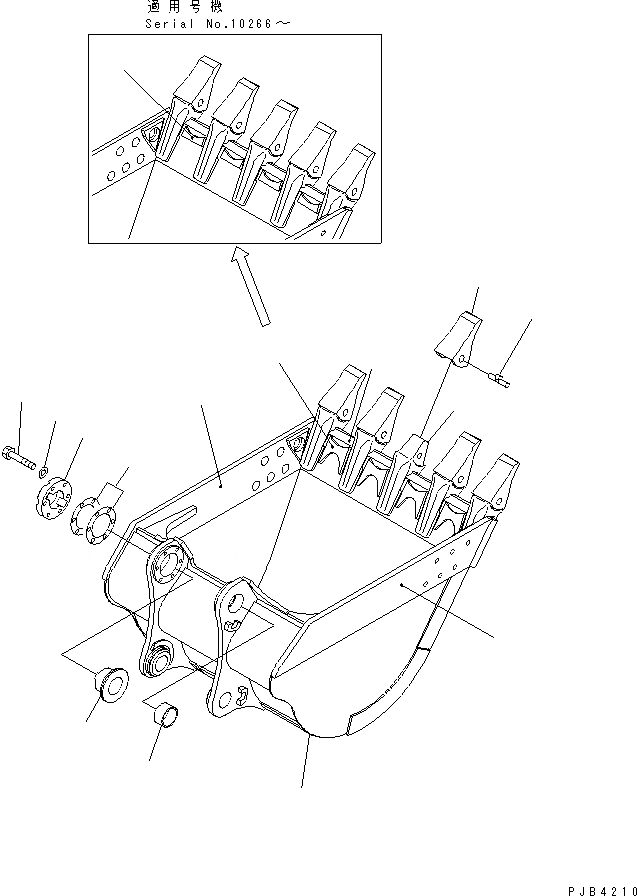 適用号機
Serial No.10266～

PJB4210