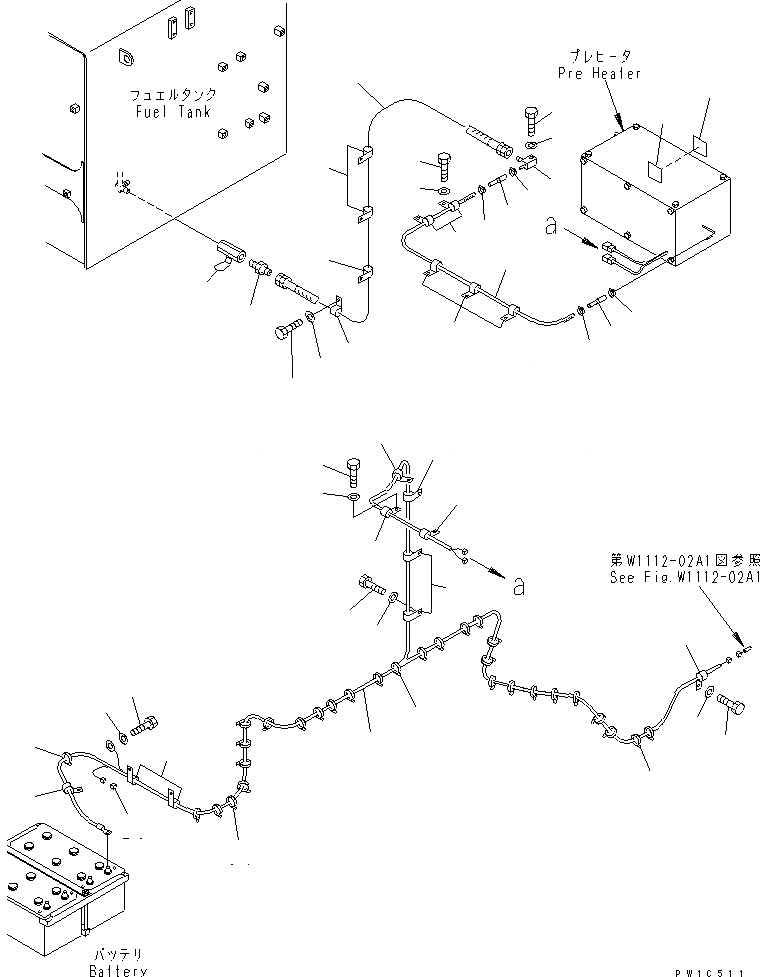 フュエルタンク
Fuel Tank

プレヒータ
Pre Heater

a

a

第W1112-02A1図参照
See Fig.W1112-02A1

バッテリ
Battery

PW1C511