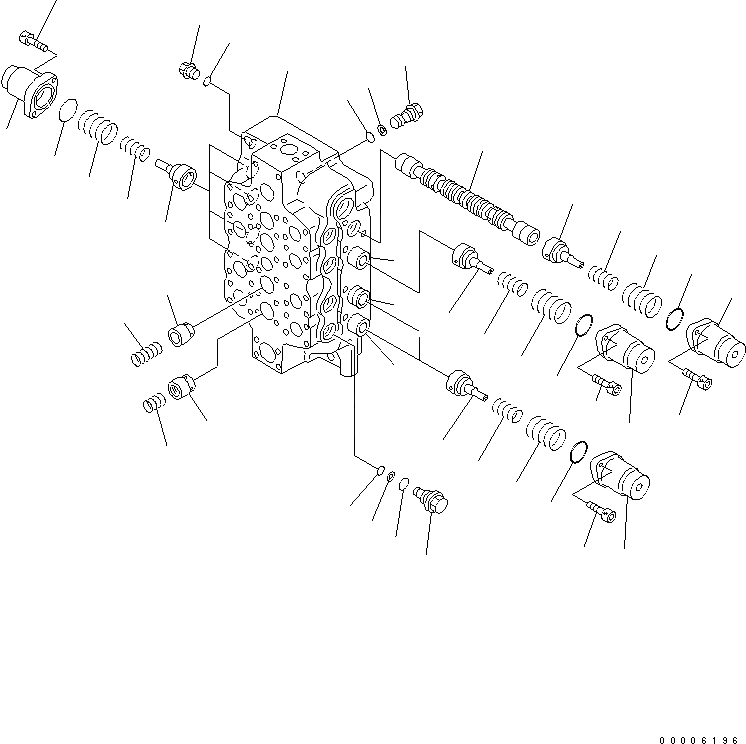 00006196