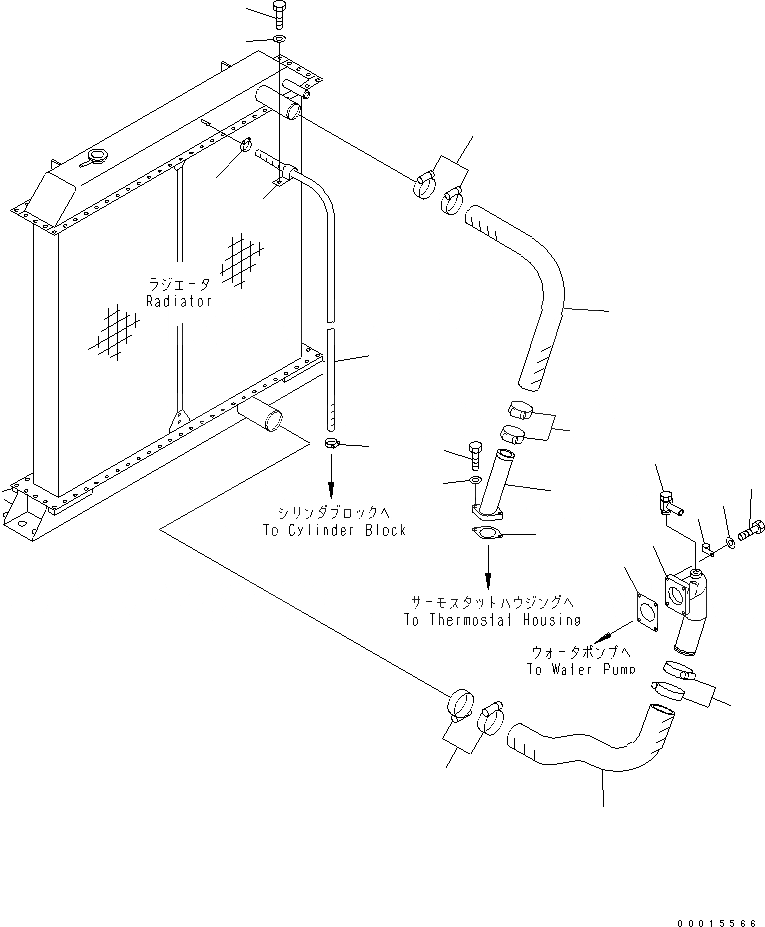 ラジエータ
Radiator

シリンダブロックへ
To Cylinder Block

サーモスタットハウジングへ
To Thermostat Housing

ウォータポンプへ
To Water Pump

00015566