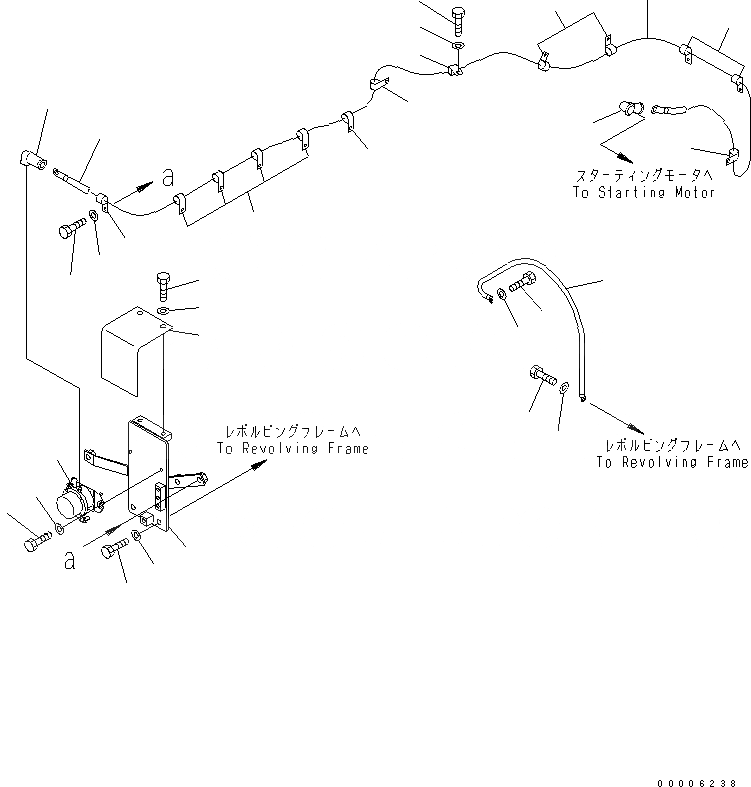 a

スターティングモータへ
To Starting Motor

レボルビングフレームへ
To Revolving Frame

レボルビングフレームへ
To Revolving Frame

a

00006238