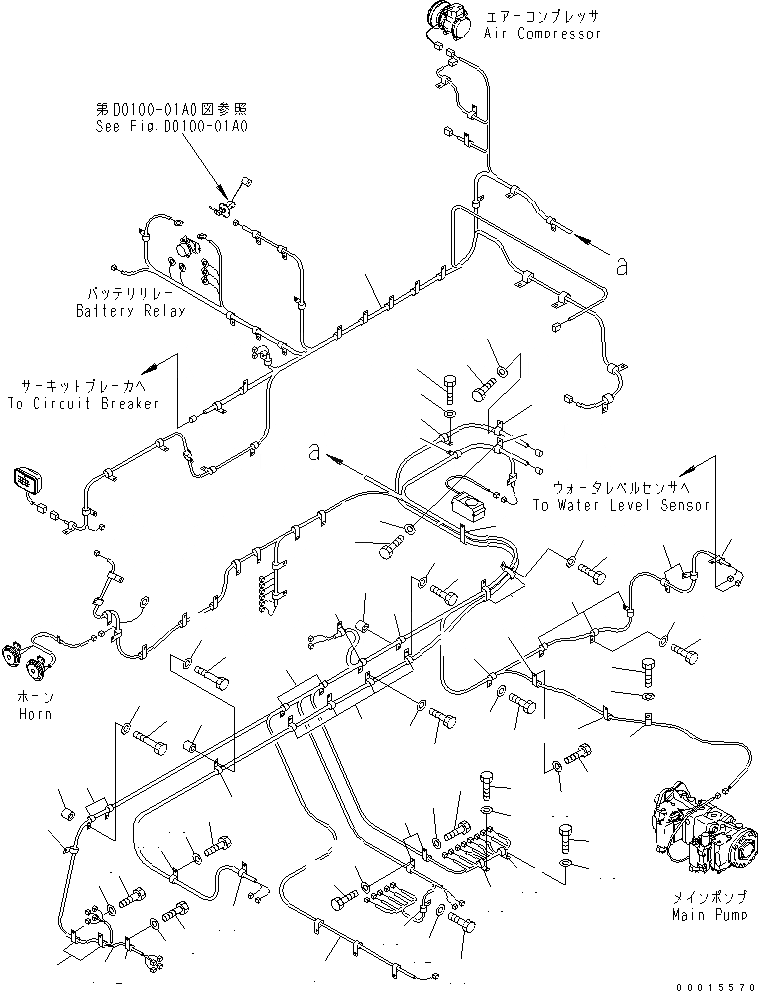 エアーコンプレッサ
Air Compressor

第D0100-01A0図参照
See Fig.D0100-01A0

a

バッテリリレー
Battery Relay

サーキットブレーカへ
To Circuit Breaker

a

ウォータレベルセンサへ
To Water Level Sensor

ホーン
Horn

メインポンプ
Main Pump

00015570