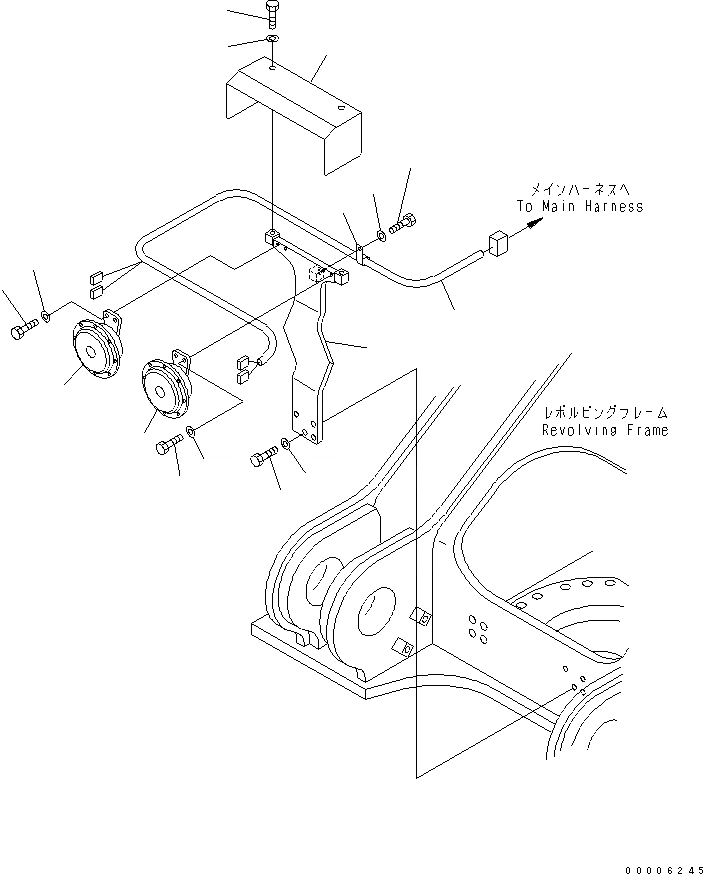 メインハーネスへ
To Main Harness

レボルビングフレーム
Revolving Frame

00006245