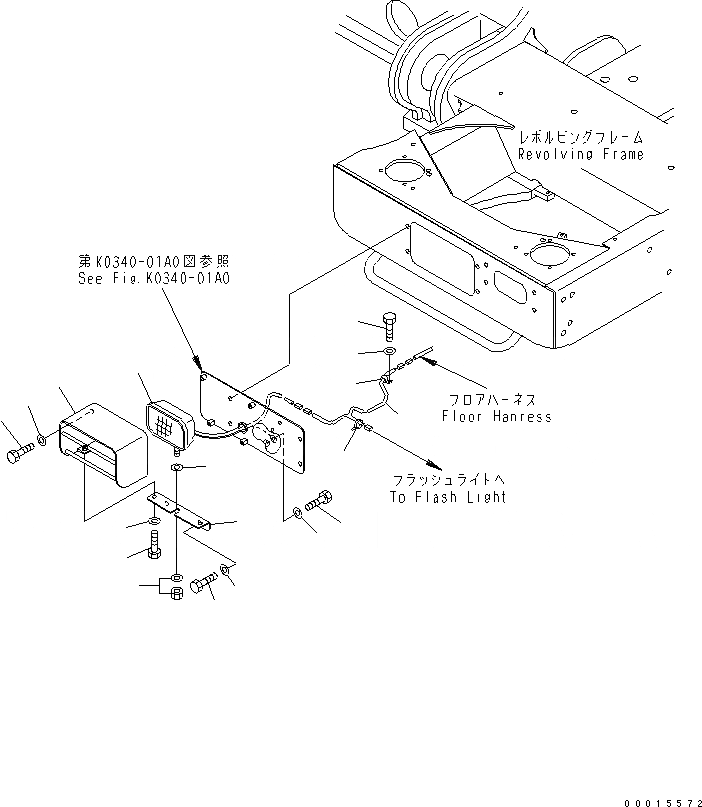 レボルビングフレーム
Revolving Frame

第K0340-01A0図参照
See Fig.K0340-01A0

フロアハーネス
Floor Hanress

フラッシュライトへ
To Flash Light

00015572