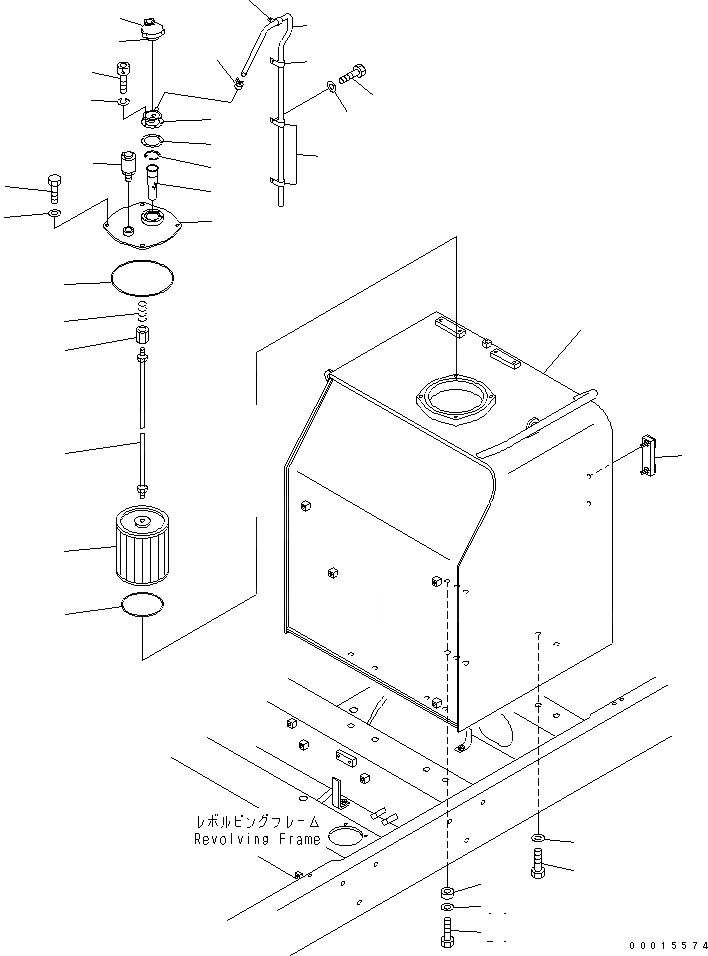 レボルビングフレーム
Revolving Frame

00015574