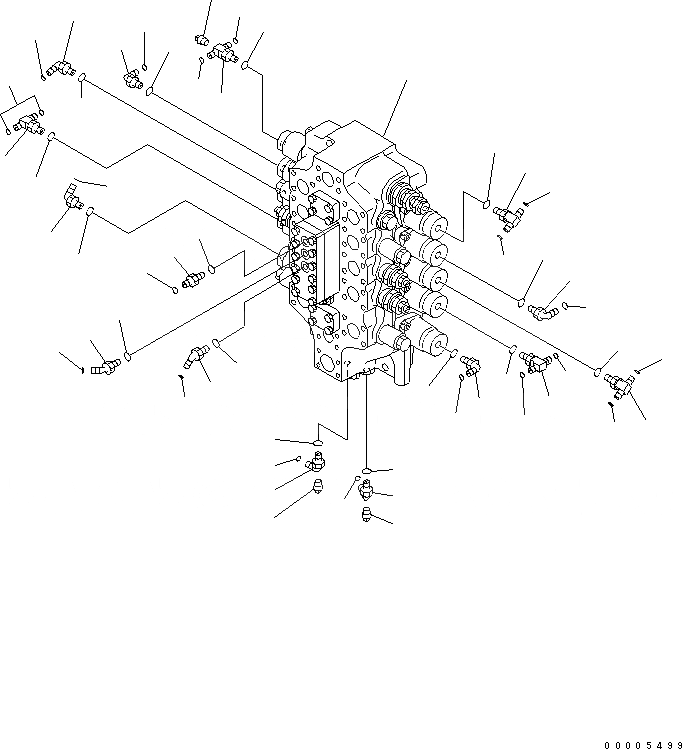 00005499