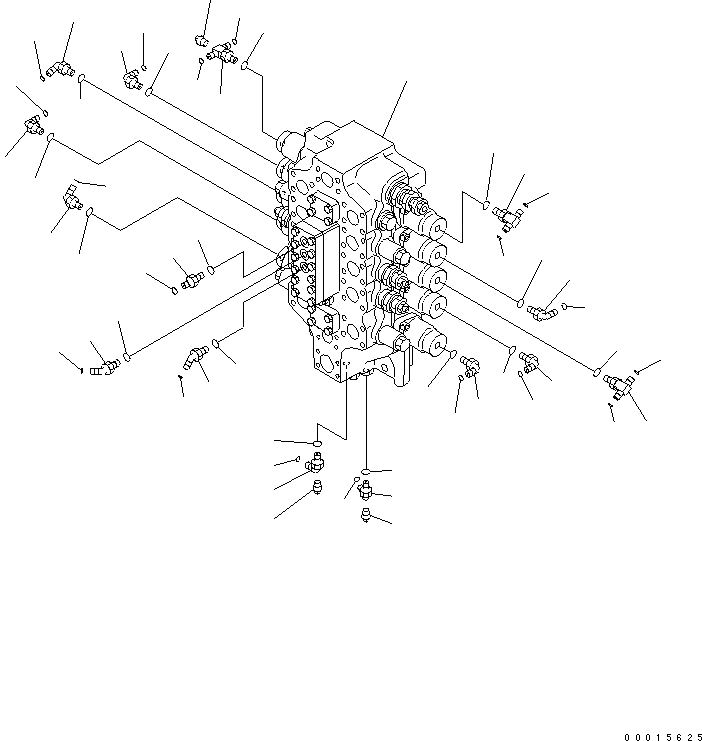 00015625