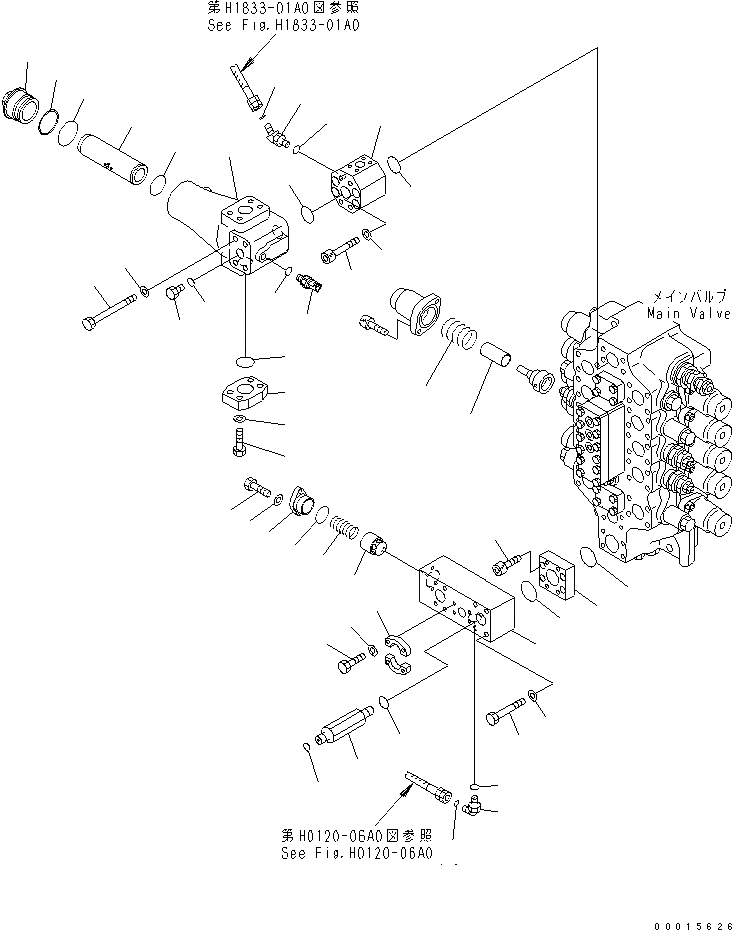 第H1833-01A0図参照
See Fig.H1833-01A0

メインバルブ
Main Valve

第H0120-06A0図参照
See Fig.H0120-06A0

00015626