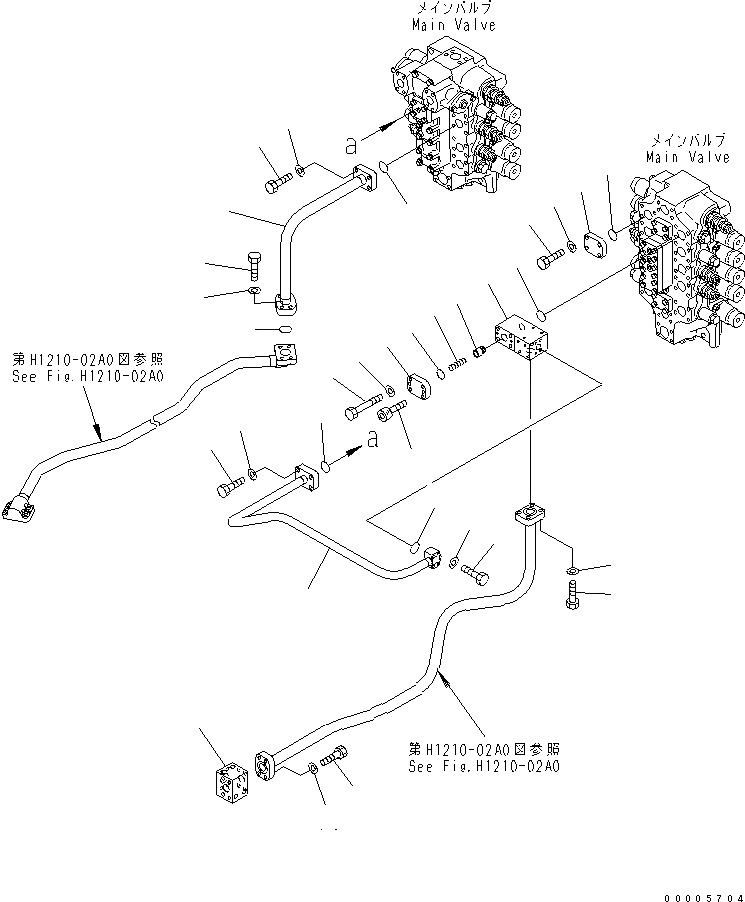 メインバルブ
Main Valve

a

メインバルブ
Main Valve

第H1210-02A0図参照
See Fig.H1210-02A0

a

第H1210-02A0図参照
See Fig.H1210-02A0

00005704