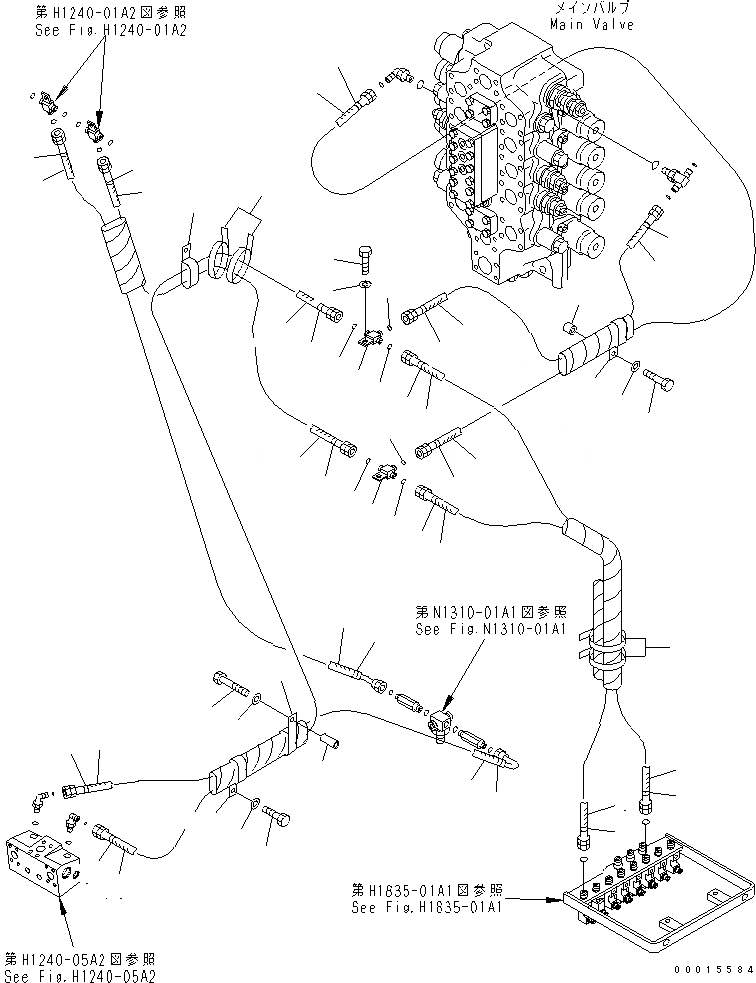 第H1240-01A2図参照
See Fig.H1240-01A2

メインバルブ
Main Valve

第N1310-01A1図参照
See Fig.N1310-01A1

第H1835-01A1図参照
See Fig.H1835-01A1

第H1240-05A2図参照
See Fig.H1240-05A2

00015584