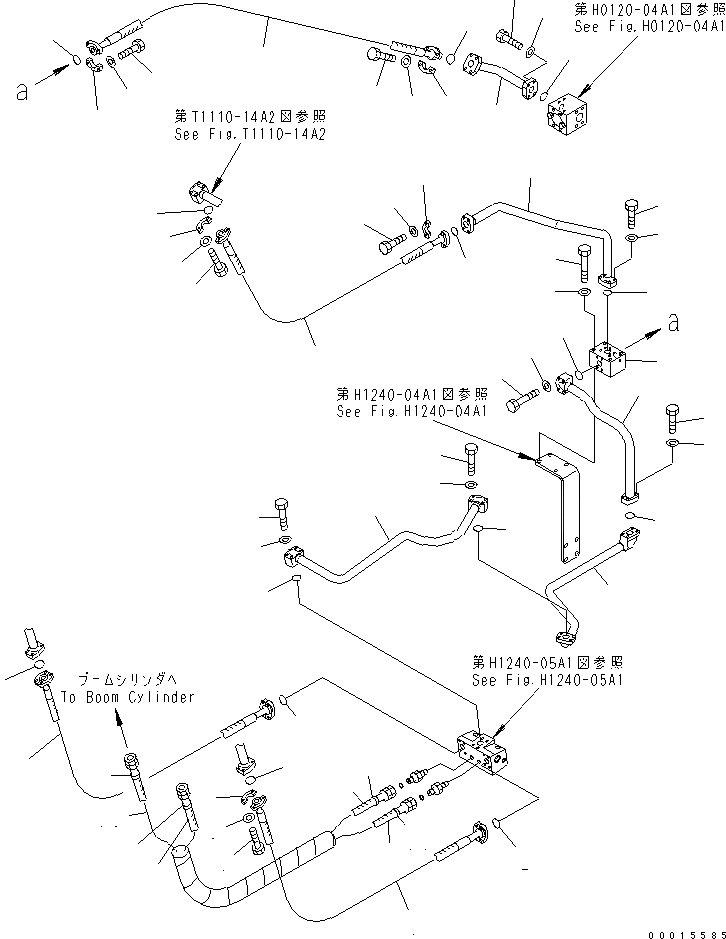 第H0120-04A1図参照
See Fig.H0120-04A1

a

第T1110-14A2図参照
See Fig.T1110-14A2

a

第H1240-04A1図参照
See Fig.H1240-04A1

第H1240-05A1図参照
See Fig.H1240-05A1

ブームシリンダへ
To Boom Cylinder

00015585