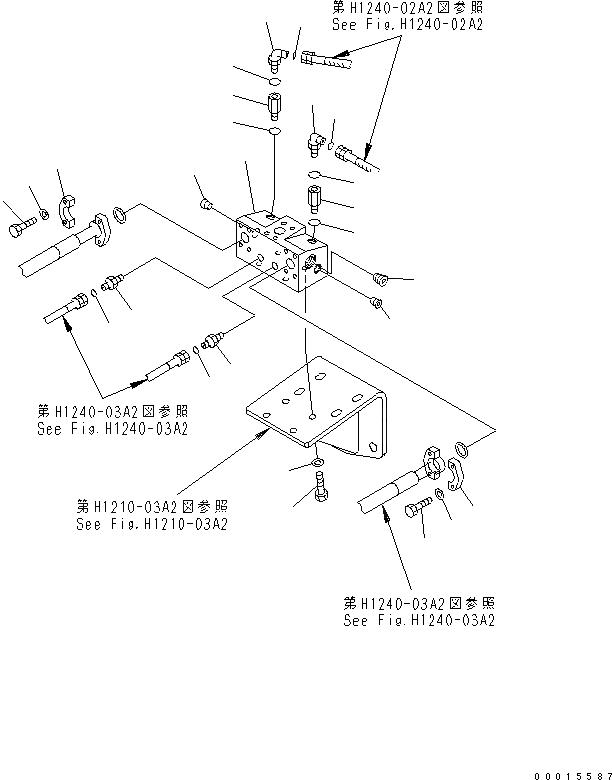 第H1240-02A2図参照
See Fig.H1240-02A2

第H1240-03A2図参照
See Fig.H1240-03A2

第H1210-03A2図参照
See Fig.H1210-03A2

第H1240-03A2図参照
See Fig.H1240-03A2

00015587