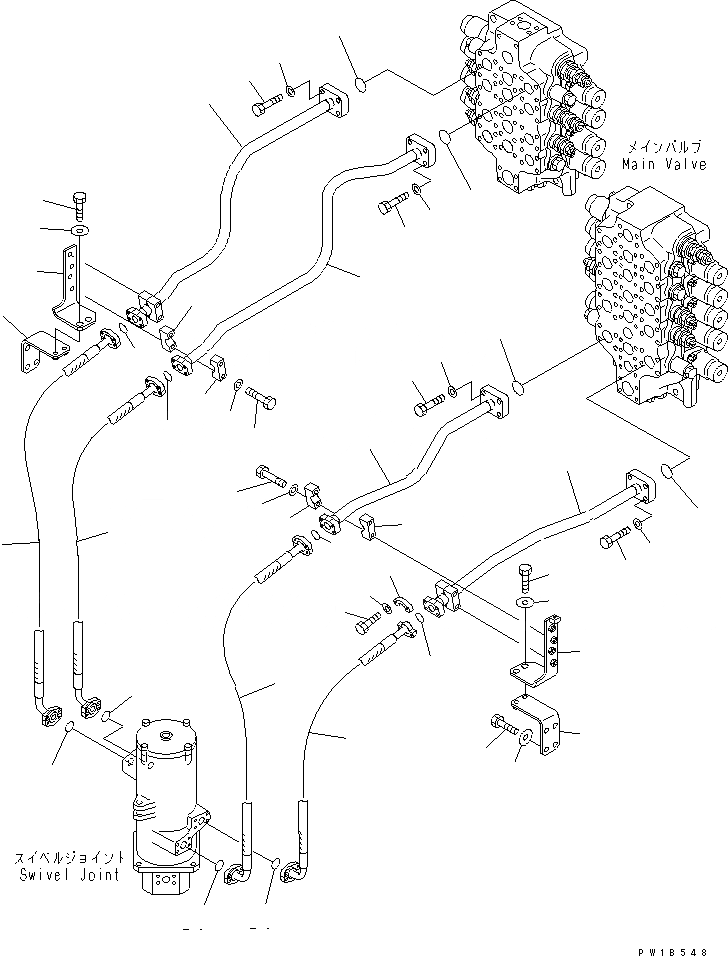 メインバルブ
Main Valve

スイベルジョイント
Swivel Joint

PW18548