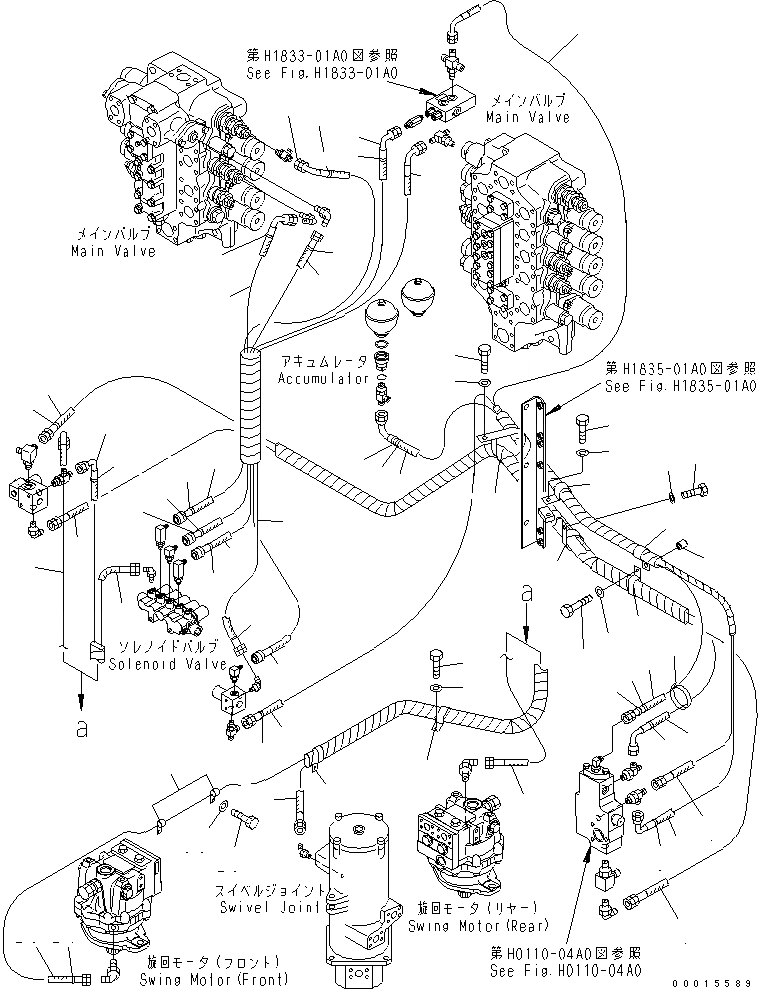 第H1833-01A0図参照
See Fig.H1833-01A0

メインバルブ
Main Valve

メインバルブ
Main Valve

アキュムレータ
Accumulator

第H1835-01A0図参照
See Fig.H1835-01A0

ソレノイドバルブ
Solenoid Valve

a

a

スイベルジョイント
Swivel Joint

旋回モータ(リヤー)
Swing Motor(Rear)

旋回モータ(フロント)
Swing Motor(Front)

第H0110-04A0図参照
See Fig.H0110-04A0

00015589