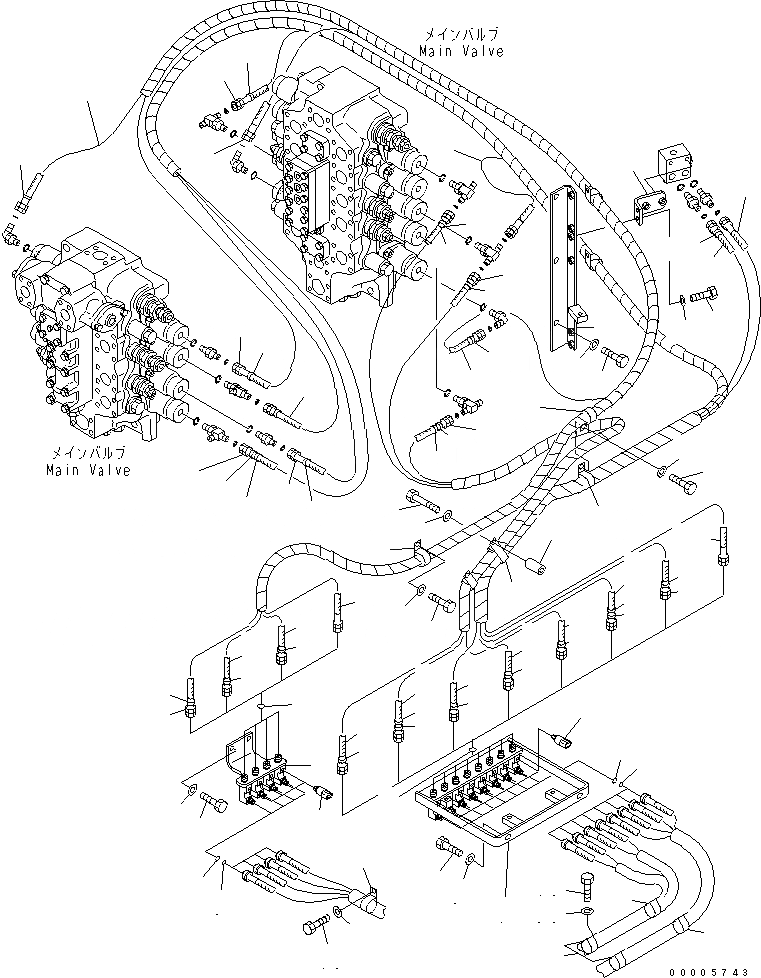 メインバルブ
Main Valve

メインバルブ
Main Valve

00005743