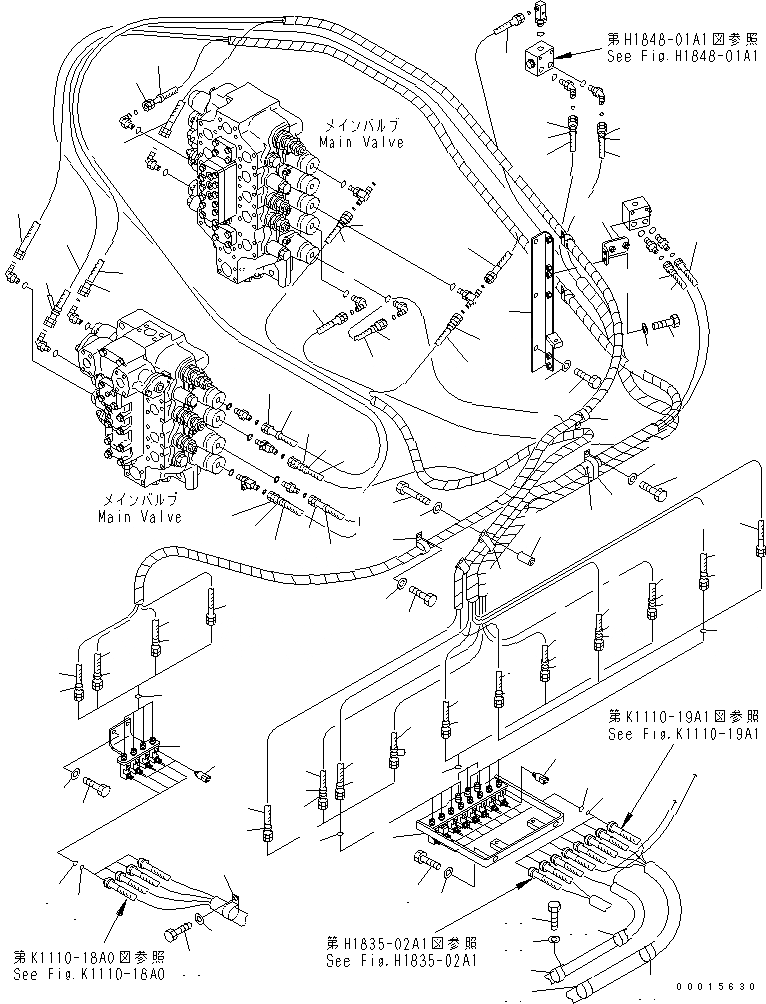 第H1848-01A1図参照
See Fig.H1848-01A1

メインバルブ
Main Valve

メインバルブ
Main Valve

第K1110-19A1図参照
See Fig.K1110-19A1

第K1110-18A0図参照
See Fig.K1110-18A0

第H1835-02A1図参照
See Fig.H1835-02A1

00015630