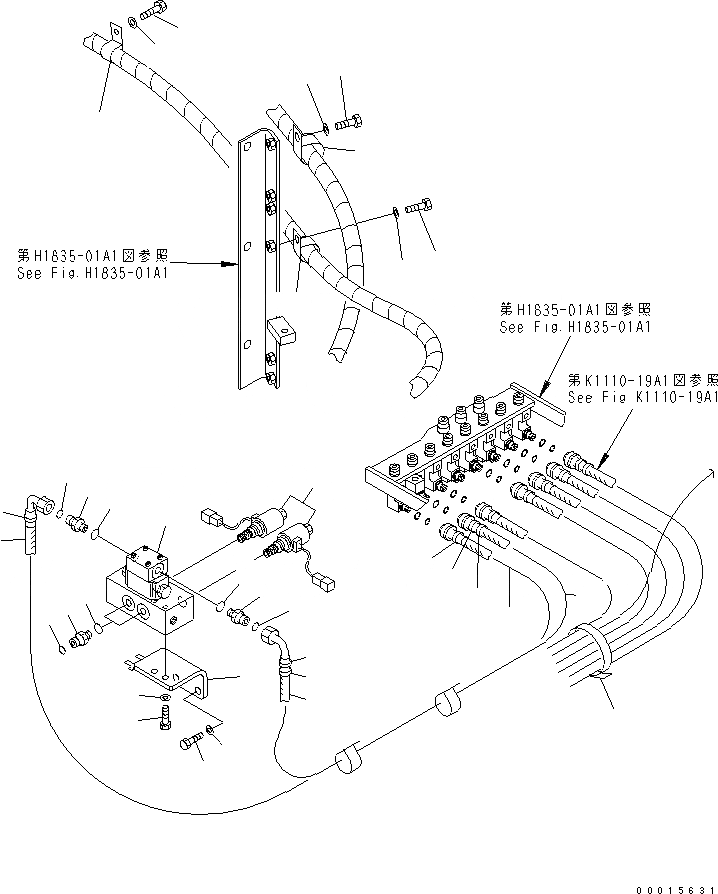 第H1835-01A1図参照
See Fig.H1835-01A1

第H1835-01A1図参照
See Fig.H1835-01A1

第K1110-19A1図参照
See Fig K1110-19A1

00015631