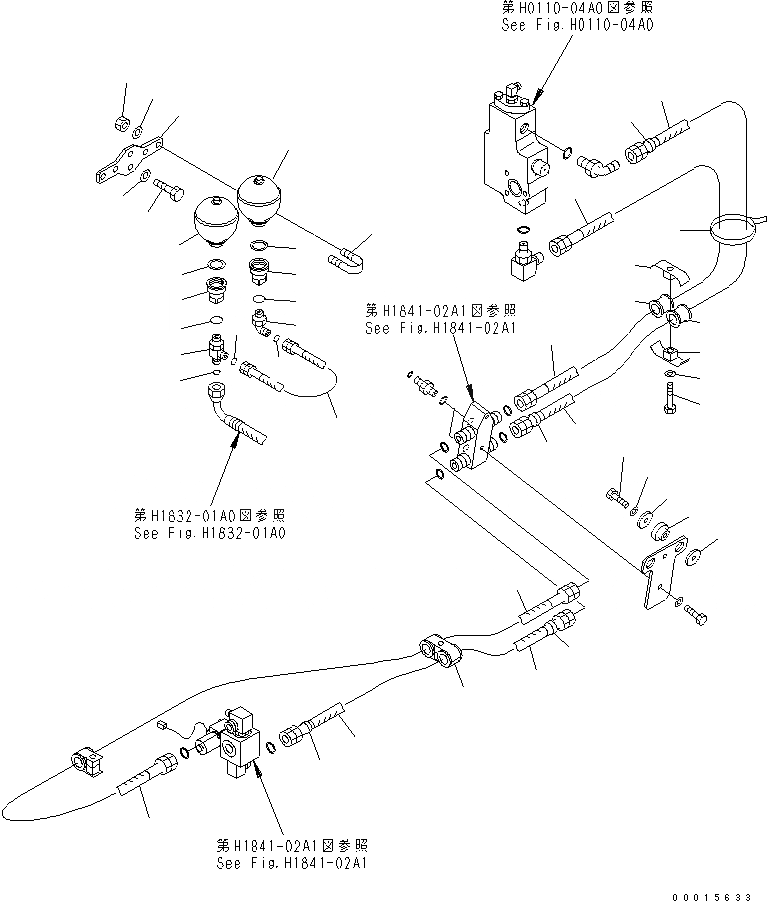 第H0110-04A0図参照
See Fig.H0110-04A0

第H1841-02A1図参照
See Fig.H1841-02A1

第H1832-01A0図参照
See Fig.H1832-01A0

第H1841-02A1図参照
See Fig.H1841-02A1

00015633