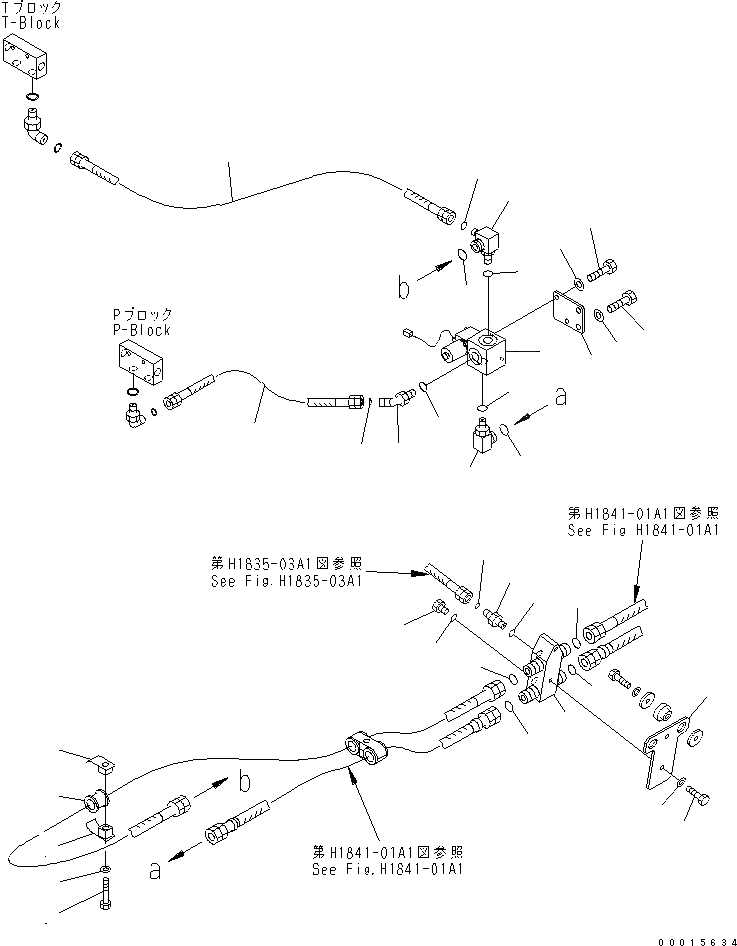 Tブロック
T-Block

b

Pブロック
P-Block

a

第H1841-01A1図参照
See Fig H1841-01A1

第H1835-03A1図参照
See Fig.H1835-03A1

b

a

第H1841-01A1図参照
See Fig.H1841-01A1

00015634