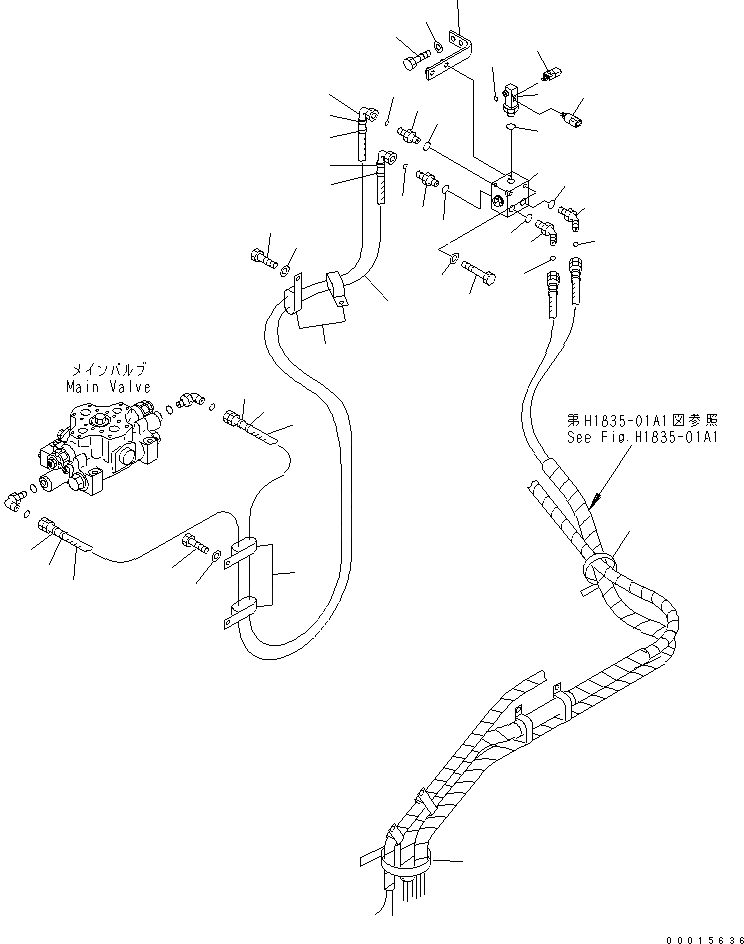 メインバルブ
Main Valve

第H1835-01A1図参照
See Fig.H1835-01A1

00015636