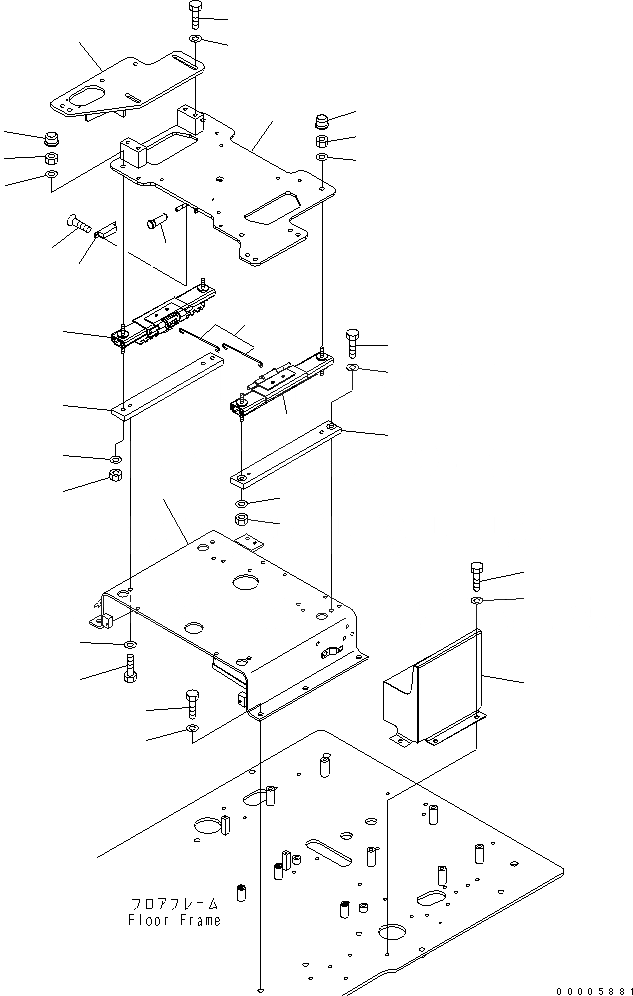 フロアフレーム
Floor Frame

00005881