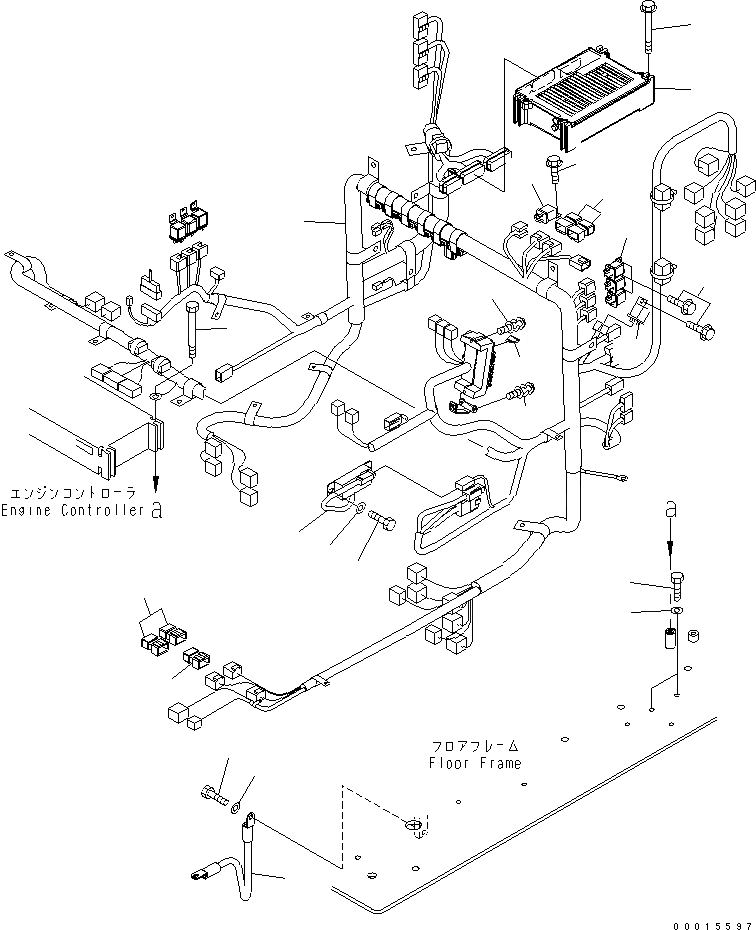 エンジンコントローラ
Engine Controller a

a

フロアフレーム
Floor Frame

00015597