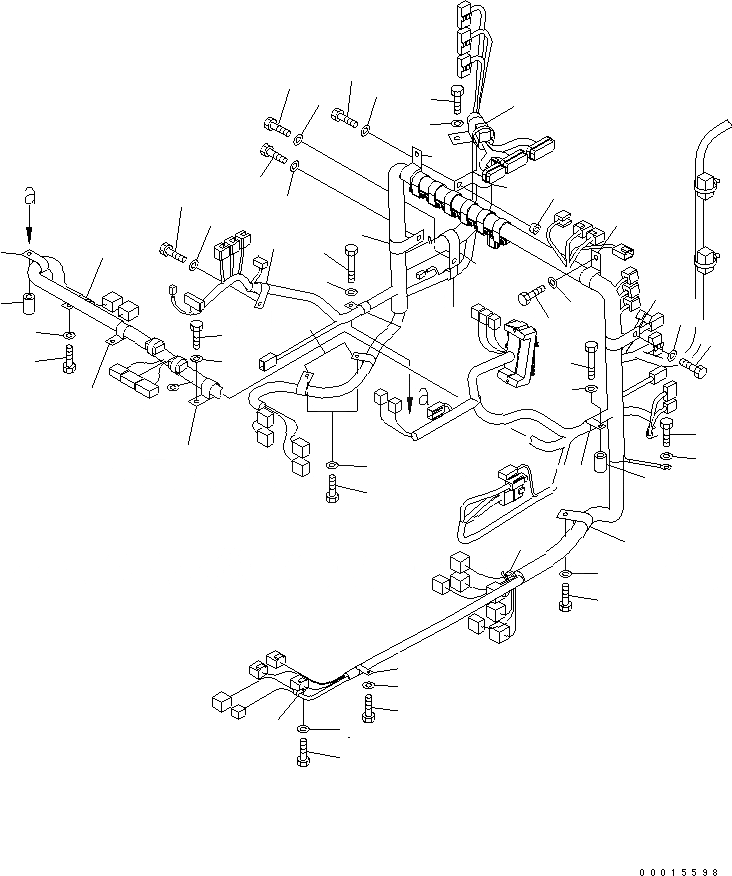 a

a

00015598