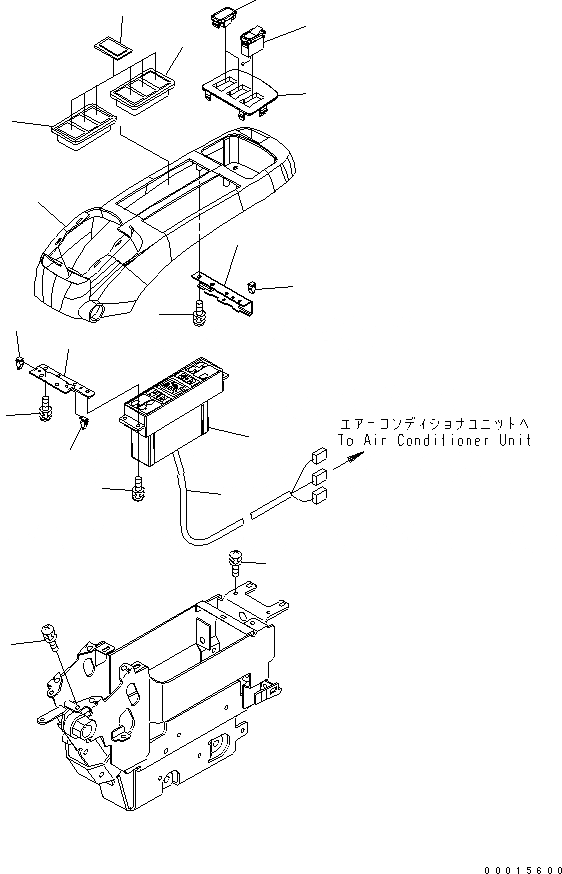 エアーコンディショナユニットへ
To Air Conditioner Unit

00015600