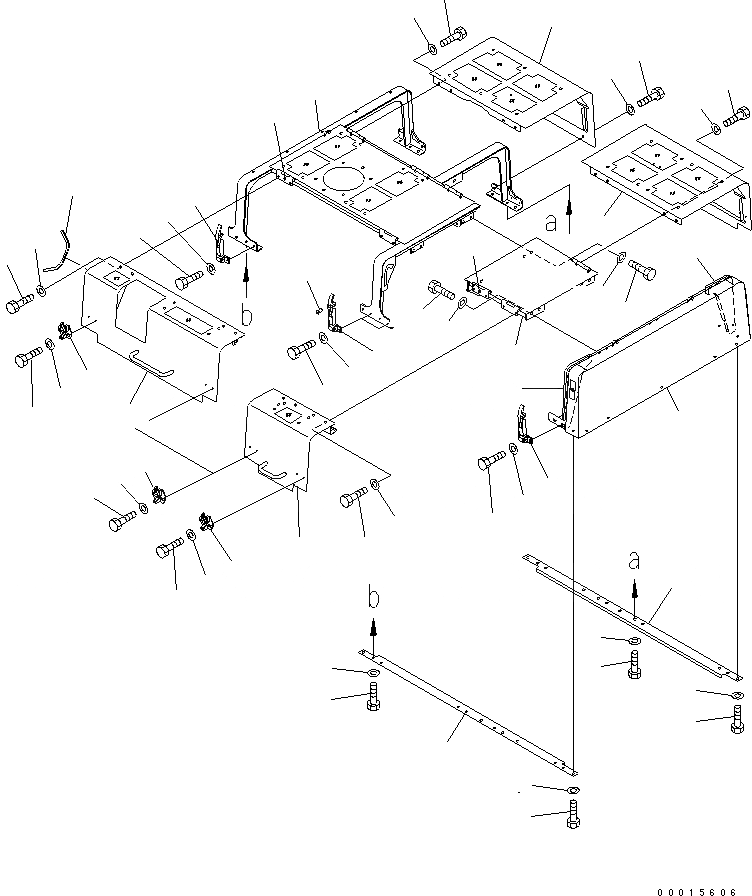 a

b

a

b

00015606